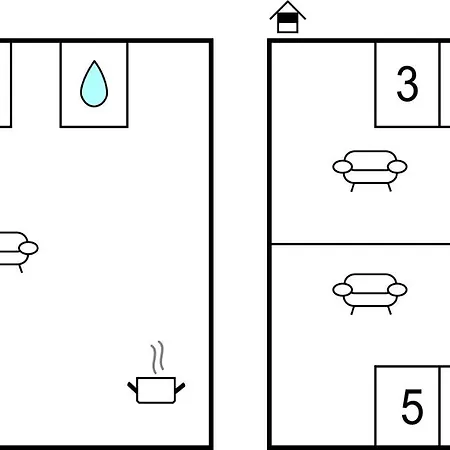 3

5